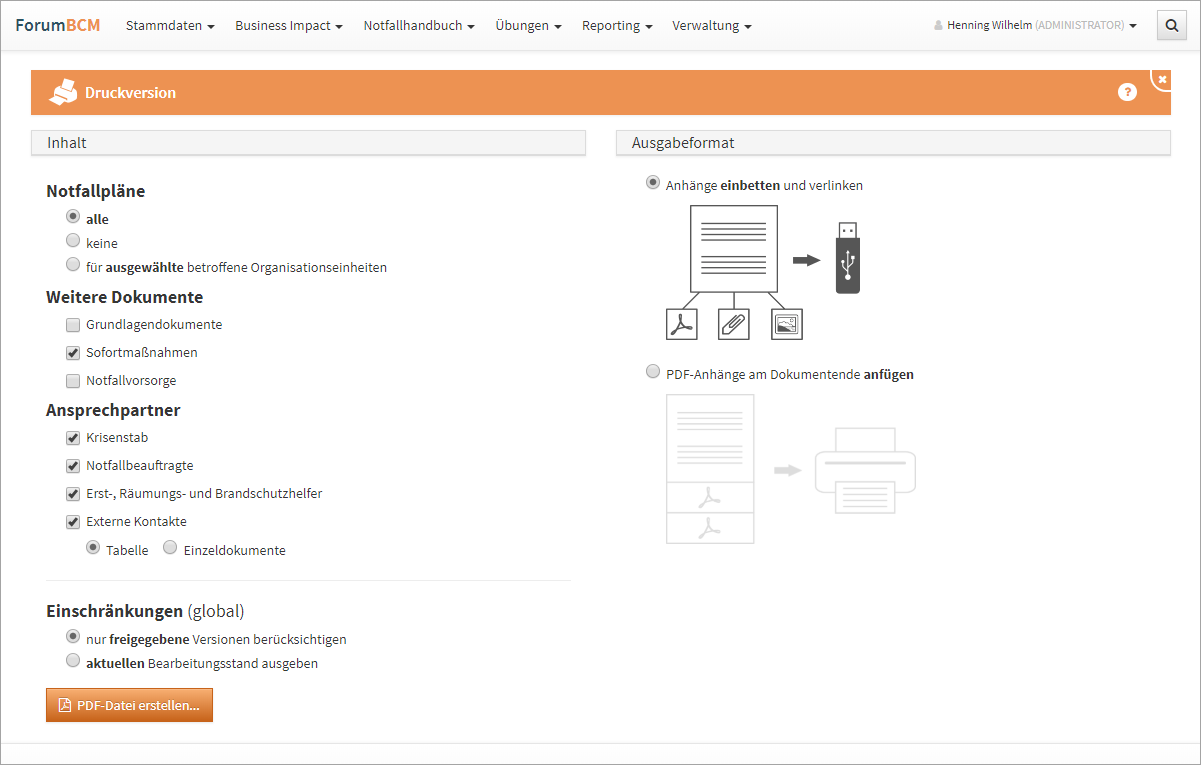 ForumBCM Stammdaten Business Impact Notfallhandbuch Übungen Reporting Verwaltung Henning Wilhelm (ADMINISTRATOR)

Druckversion

Inhalt

Notfallpläne

alle

keine

für ausgewählte betroffene Organisationseinheiten

Weitere Dokumente

Grundlagendokumente

Sofortmaßnahmen

Notfallvorsorge

Ansprechpartner

Krisenstab

Notfallbeauftragte

Erst-, Räumungs- und Brandschutzhelfer

Externe Kontakte

Tabelle Einzeldokumente

Einschränkungen (global)

nur freigegebene Versionen berücksichtigen

aktuellen Bearbeitungsstand ausgeben

PDF-Datei erstellen...

Ausgabeformat

Anhänge einbetten und verlinken

PDF-Anhänge am Dokumentende anfügen